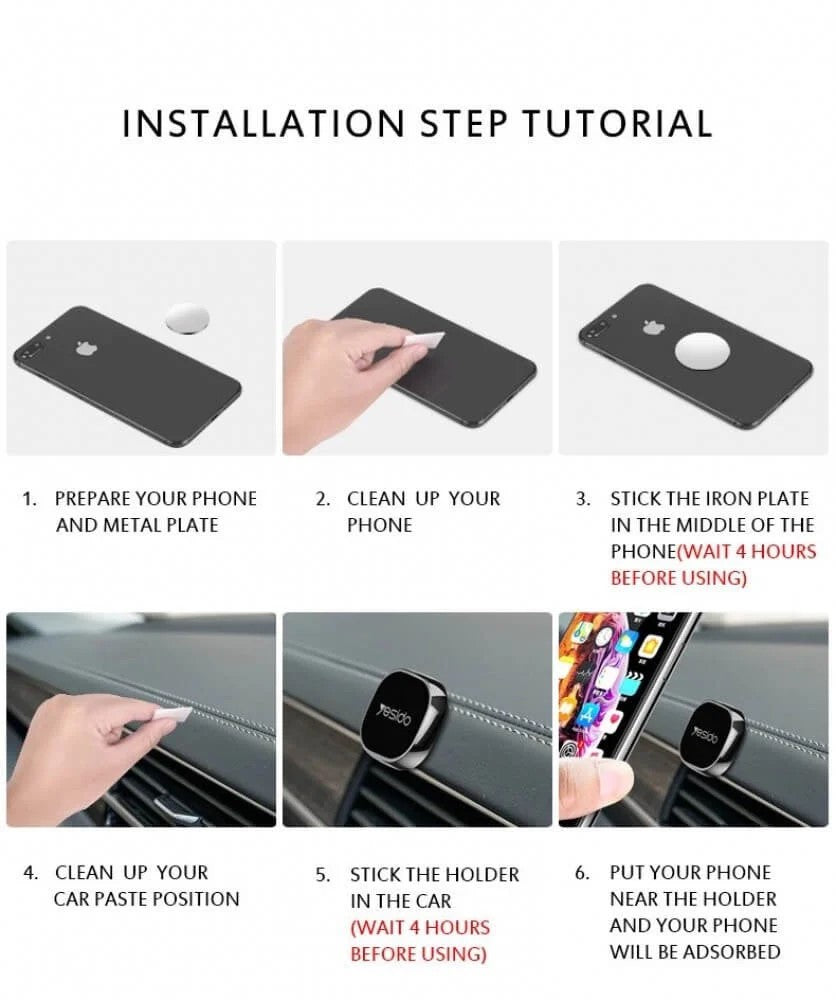 INSTALLATION STEP TUTORIAL

1. PREPARE YOUR PHONE AND METAL PLATE

2. CLEAN UP YOUR PHONE

3. STICK THE IRON PLATE IN THE MIDDLE OF THE PHONE(WAIT 4 HOURS BEFORE USING)

yesido

yesido

4. CLEAN UP YOUR CAR PASTE POSITION

5. STICK THE HOLDER IN THE CAR (WAIT 4 HOURS BEFORE USING)

6. PUT YOUR PHONE NEAR THE HOLDER AND YOUR PHONE WILL BE ADSORBED