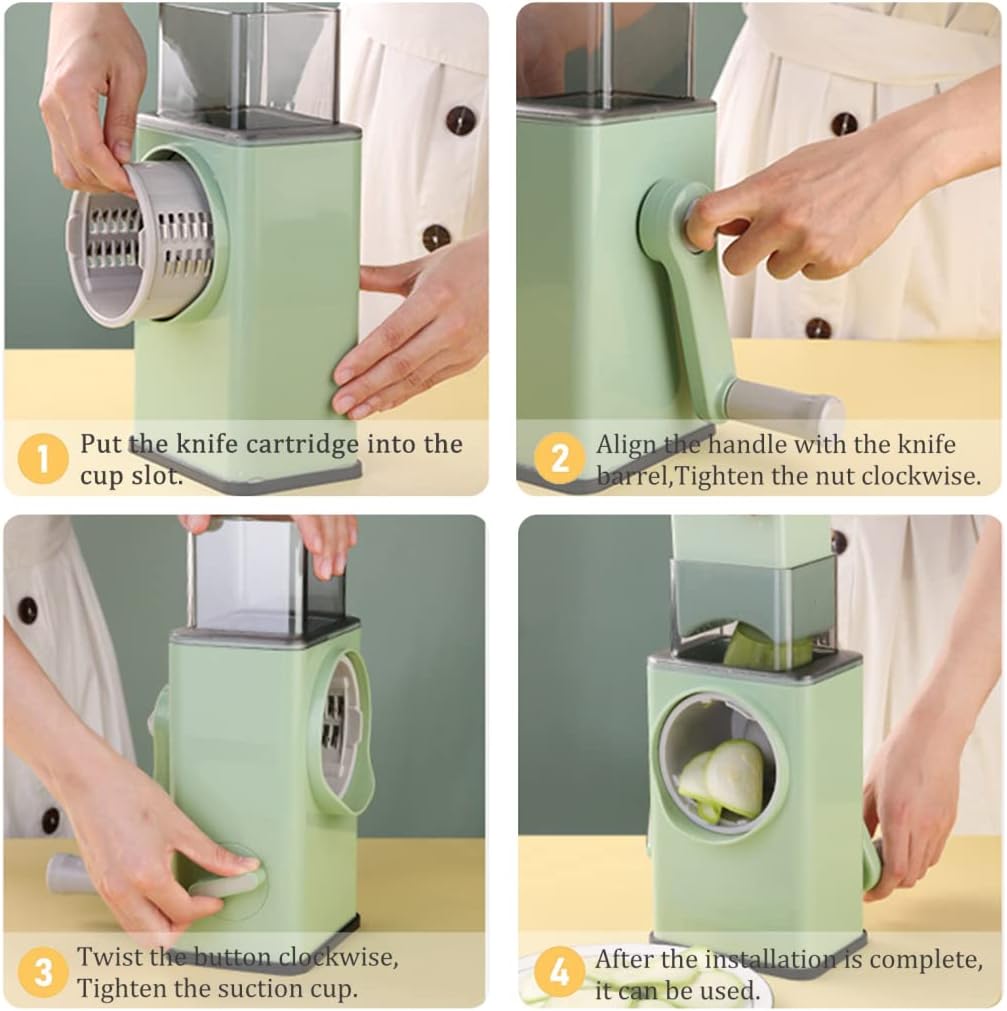 1 Put the knife cartridge into the cup slot.

2 Align the handle with the knife barrel,Tighten the nut clockwise.

3 Twist the button clockwise, Tighten the suction cup.

4 After the installation is complete, it can be used.